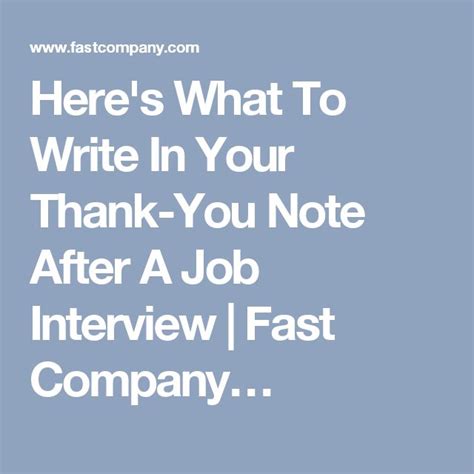 www.fastcompany.com

Here's What To Write In Your Thank-You Note After A Job Interview | Fast Company…