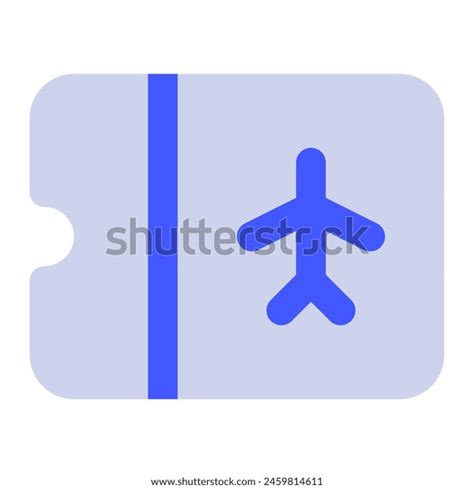 shutterstock

www.shutterstock.com · 2459814611