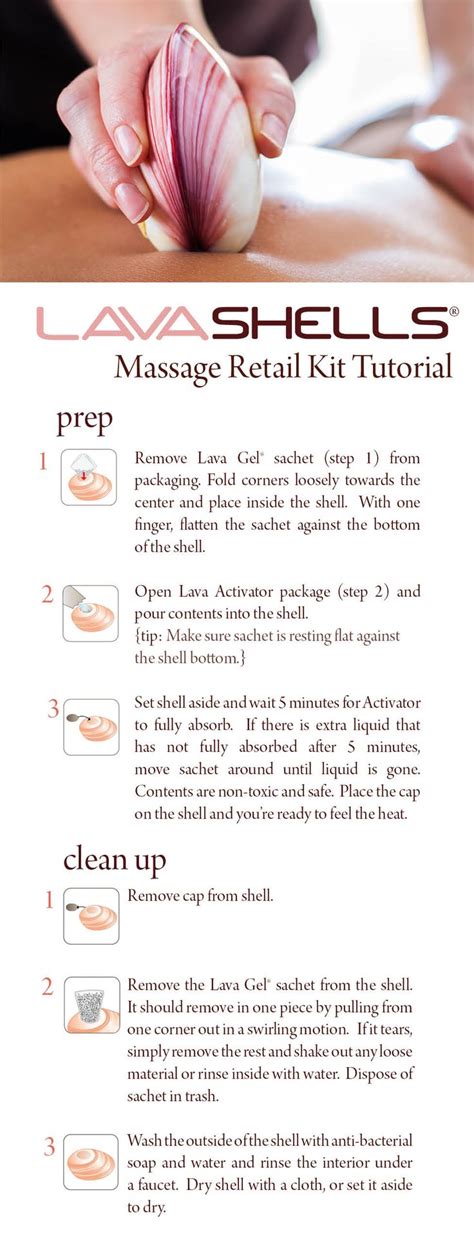 LAVASHELLS®
Massage Retail Kit Tutorial

prep

1 Remove Lava Gel® sachet (step 1) from packaging. Fold corners loosely towards the center and place inside the shell. With one finger, flatten the sachet against the bottom of the shell.

2 Open Lava Activator package (step 2) and pour contents into the shell.
{tip: Make sure sachet is resting flat against the shell bottom.}

3 Set shell aside and wait 5 minutes for Activator to fully absorb. If there is extra liquid that has not fully absorbed after 5 minutes, move sachet around until liquid is gone. Contents are non-toxic and safe. Place the cap on the shell and you're ready to feel the heat.

clean up

1 Remove cap from shell.

2 Remove the Lava Gel® sachet from the shell. It should remove in one piece by pulling from one corner out in a swirling motion. If it tears, simply remove the rest and shake out any loose material or rinse inside with water. Dispose of sachet in trash.

3 Wash the outside of the shell with anti-bacterial soap and water and rinse the interior under a faucet. Dry shell with a cloth, or set it aside to dry.