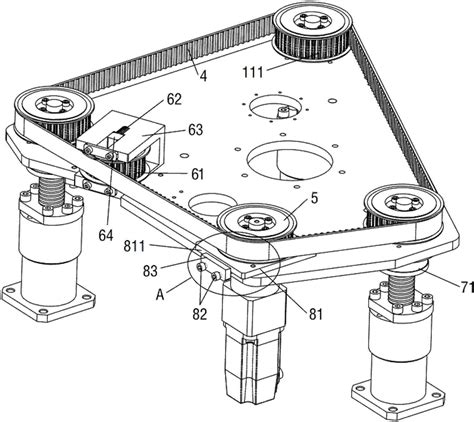 4
111
62
63
61
5
64
811
83
A
82
81
71