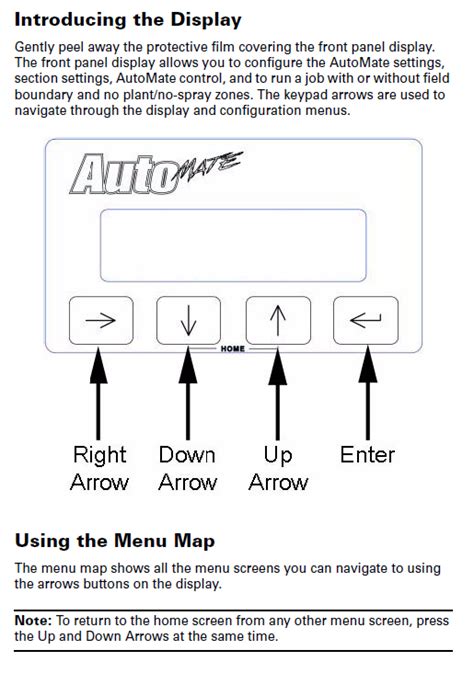 Introducing the Display

Gently peel away the protective film covering the front panel display. The front panel display allows you to configure the AutoMate settings, section settings, AutoMate control, and to run a job with or without field boundary and no plant/no-spray zones. The keypad arrows are used to navigate through the display and configuration menus.

AutoMATE

HOME

Right Arrow

Down Arrow

Up Arrow

Enter

Using the Menu Map

The menu map shows all the menu screens you can navigate to using the arrows buttons on the display.

Note: To return to the home screen from any other menu screen, press the Up and Down Arrows at the same time.