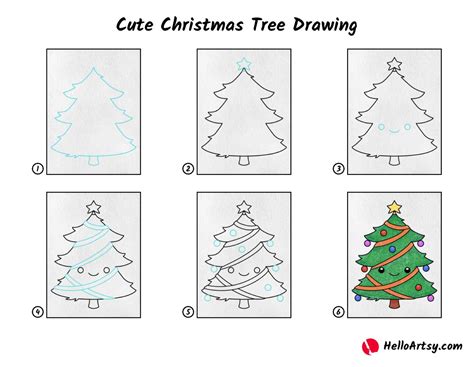 Cute Christmas Tree Drawing

1

2

3

4

5

6

HelloArtsy.com