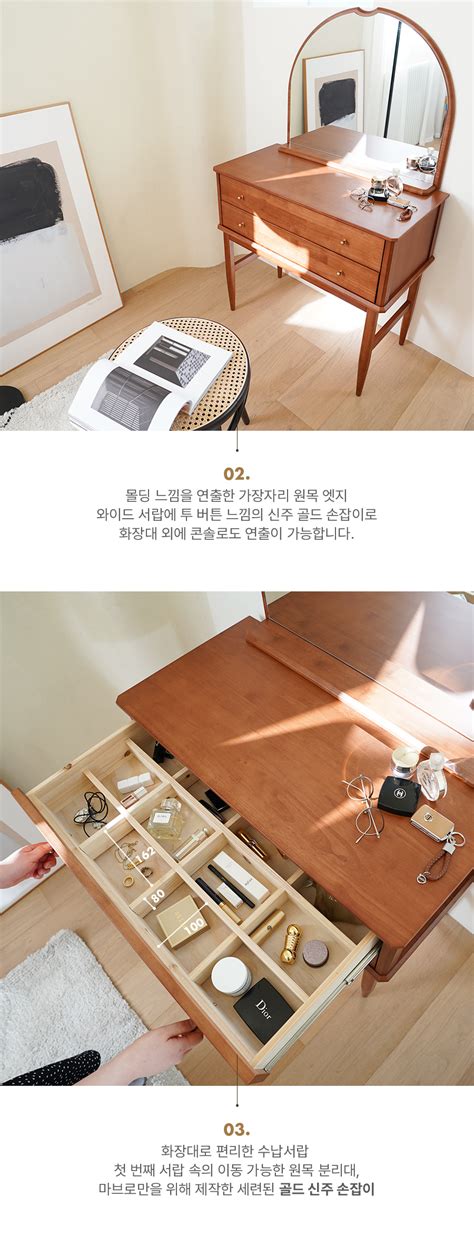 02.
몰딩 느낌을 연출한 가장자리 원목 엣지
와이드 서랍에 투 버튼 느낌의 신주 골드 손잡이로
화장대 외에 콘솔로도 연출이 가능합니다.

162
80
100
Dior

03.
화장대로 편리한 수납서랍
첫 번째 서랍 속의 이동 가능한 원목 분리대,
마브로만을 위해 제작한 세련된 골드 신주 손잡이