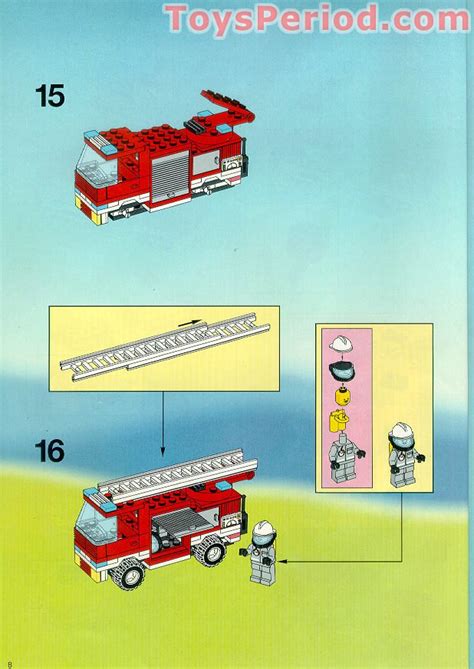 ToysPeriod.com

15

16

8