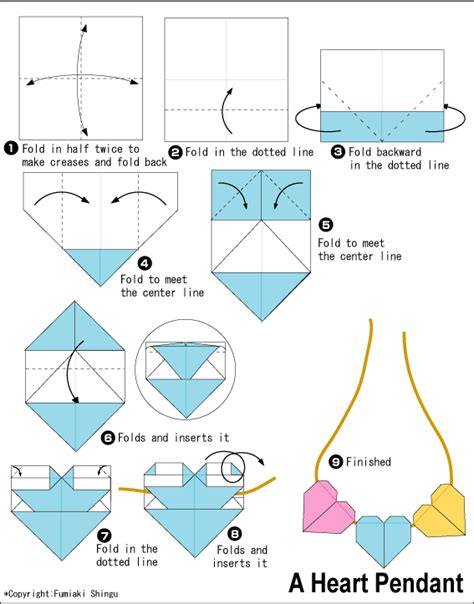 ❶ Fold in half twice to make creases and fold back

❷ Fold in the dotted line

❸ Fold backward in the dotted line

❹ Fold to meet the center line

❺ Fold to meet the center line

❻ Folds and inserts it

❼ Fold in the dotted line

❽ Folds and inserts it

❾ Finished

A Heart Pendant

*Copyright:Fumiaki Shingu