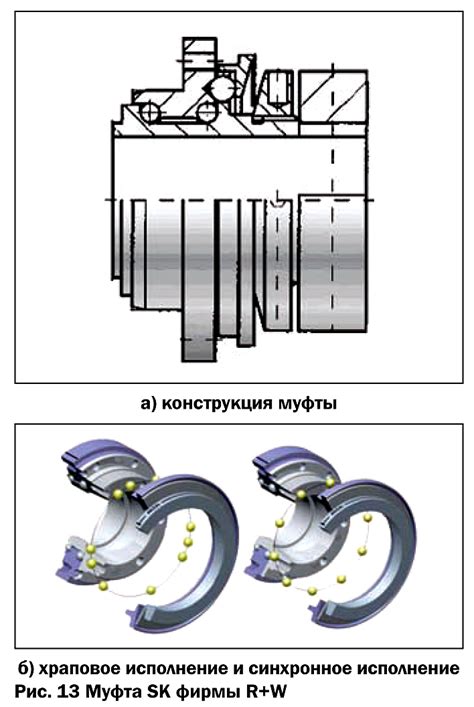 а) конструкция муфты

б) храповое исполнение и синхронное исполнение
Рис. 13 Муфта SK фирмы R+W