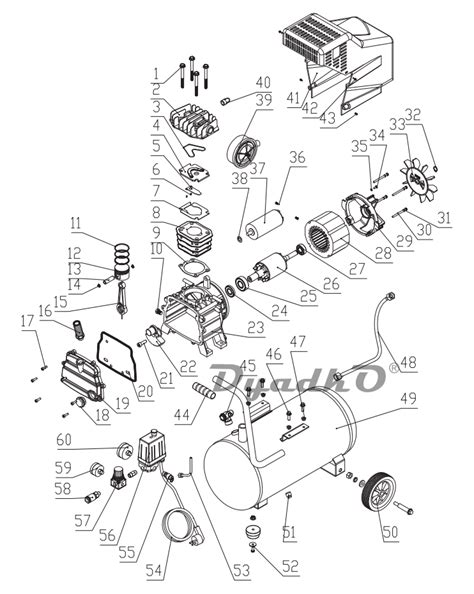 1
2
3
4
5
6
7
8
9
10
11
12
13
14
15
16
17
18
19
20
21
22
23
24
25
26
27
28
29
30
31
32
33
34
35
36
37
38
39
40
41
42
43
44
45
46
47
48
49
50
51
52
53
54
55
56
57
58
59
60
DyadkO®