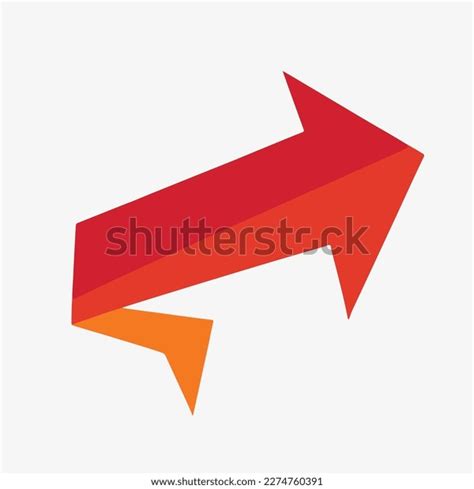 shutterstock

www.shutterstock.com · 2274760391