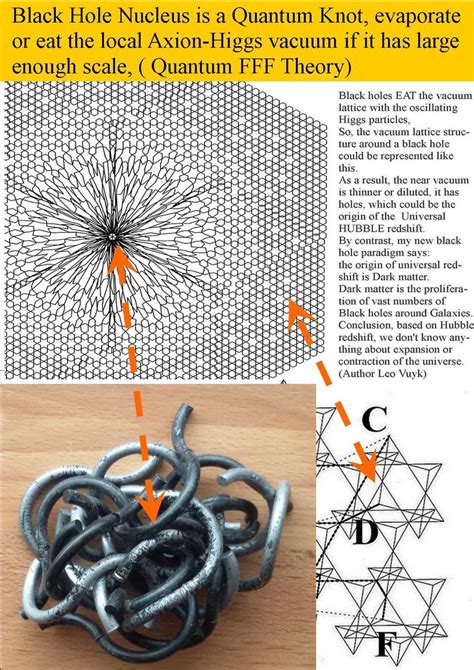 Black Hole Nucleus is a Quantum Knot, evaporate or eat the local Axion-Higgs vacuum if it has large enough scale, ( Quantum FFF Theory)

Black holes EAT the vacuum lattice with the oscillating Higgs particles,
So, the vacuum lattice structure around a black hole could be represented like this.
As a result, the near vacuum is thinner or diluted, it has holes, which could be the origin of the Universal HUBBLE redshift.
By contrast, my new black hole paradigm says:
the origin of universal redshift is Dark matter.
Dark matter is the proliferation of vast numbers of Black holes around Galaxies.
Conclusion, based on Hubble redshift, we don't know anything about expansion or contraction of the universe.
(Author Leo Vuyk)

C

D

F