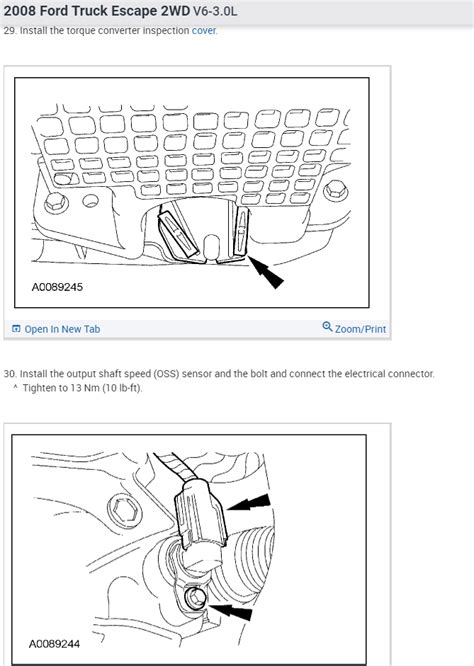 2008 Ford Truck Escape 2WD V6-3.0L

29. Install the torque converter inspection cover.

A0089245

Open In New Tab

Zoom/Print

30. Install the output shaft speed (OSS) sensor and the bolt and connect the electrical connector.
^ Tighten to 13 Nm (10 lb-ft).

A0089244