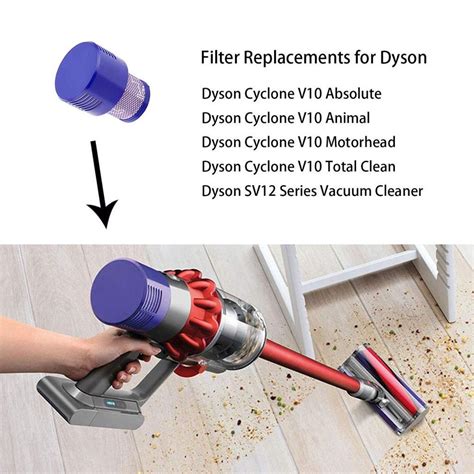 Filter Replacements for Dyson

Dyson Cyclone V10 Absolute
Dyson Cyclone V10 Animal
Dyson Cyclone V10 Motorhead
Dyson Cyclone V10 Total Clean
Dyson SV12 Series Vacuum Cleaner