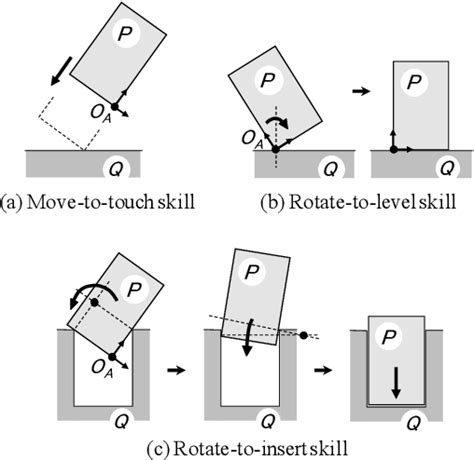 P

$O_A$

Q

(a) Move-to-touch skill

P

$O_A$

Q

P

Q

(b) Rotate-to-level skill

P

$O_A$

Q

P

Q

P

Q

(c) Rotate-to-insert skill