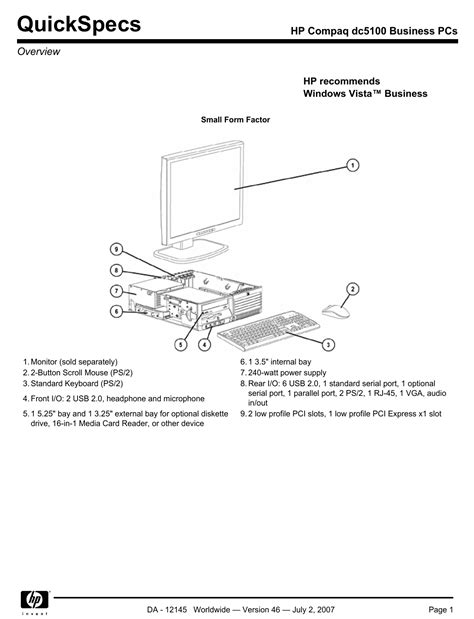 QuickSpecs

HP Compaq dc5100 Business PCs

Overview

HP recommends
Windows Vista™ Business

Small Form Factor

1
2
3
4
5
6
7
8
9

1. Monitor (sold separately)
2. 2-Button Scroll Mouse (PS/2)
3. Standard Keyboard (PS/2)
4. Front I/O: 2 USB 2.0, headphone and microphone
5. 1 5.25" bay and 1 3.25" external bay for optional diskette drive, 16-in-1 Media Card Reader, or other device

6. 1 3.5" internal bay
7. 240-watt power supply
8. Rear I/O: 6 USB 2.0, 1 standard serial port, 1 optional serial port, 1 parallel port, 2 PS/2, 1 RJ-45, 1 VGA, audio in/out
9. 2 low profile PCI slots, 1 low profile PCI Express x1 slot

hp
invent

DA - 12145 Worldwide — Version 46 — July 2, 2007

Page 1