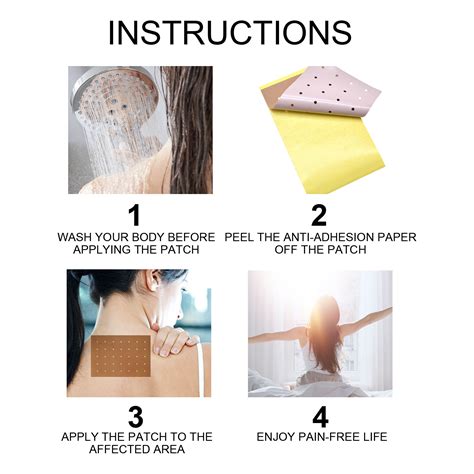 INSTRUCTIONS

1
WASH YOUR BODY BEFORE APPLYING THE PATCH

2
PEEL THE ANTI-ADHESION PAPER OFF THE PATCH

3
APPLY THE PATCH TO THE AFFECTED AREA

4
ENJOY PAIN-FREE LIFE