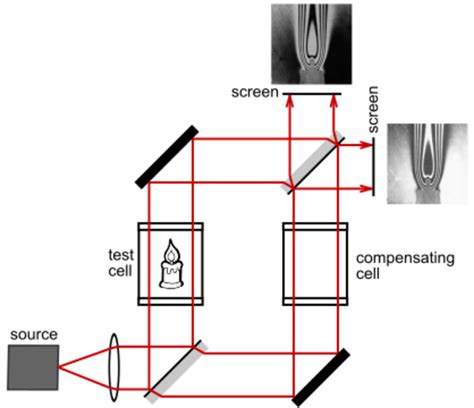 screen

screen

test cell

compensating cell

source