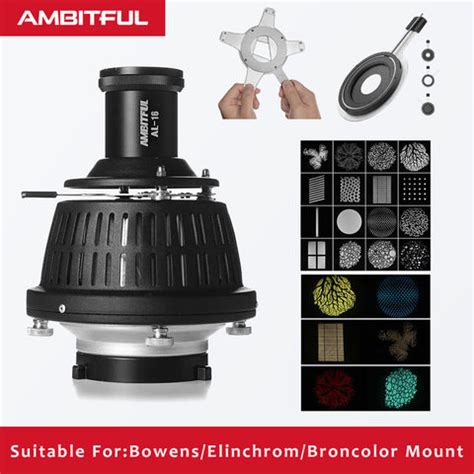 AMBITFUL

AMBITFUL
AL-16

Suitable For:Bowens/Elinchrom/Broncolor Mount