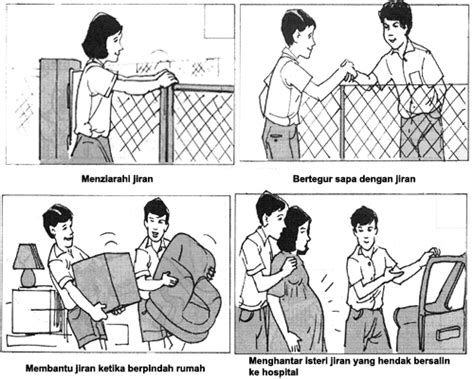 Menziarahi jiran

Bertegur sapa dengan jiran

Membantu jiran ketika berpindah rumah

Menghantar isteri jiran yang hendak bersalin ke hospital