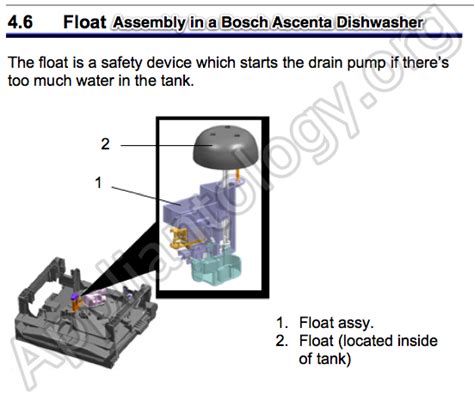 4.6 Float Assembly in a Bosch Ascenta Dishwasher

The float is a safety device which starts the drain pump if there's too much water in the tank.

2

1

1. Float assy.
2. Float (located inside of tank)

Appliantology.org