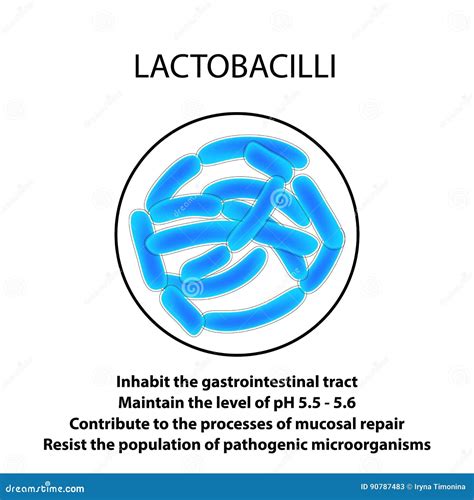 LACTOBACILLI

Inhabit the gastrointestinal tract
Maintain the level of pH 5.5 - 5.6
Contribute to the processes of mucosal repair
Resist the population of pathogenic microorganisms

dreamstime.com

ID 90787483 © Iryna Timonina