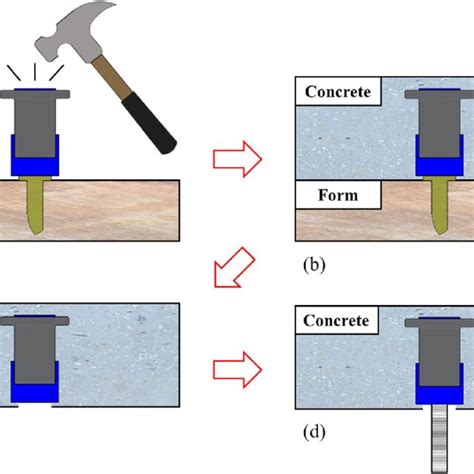 Concrete

Form

(b)

Concrete

(d)