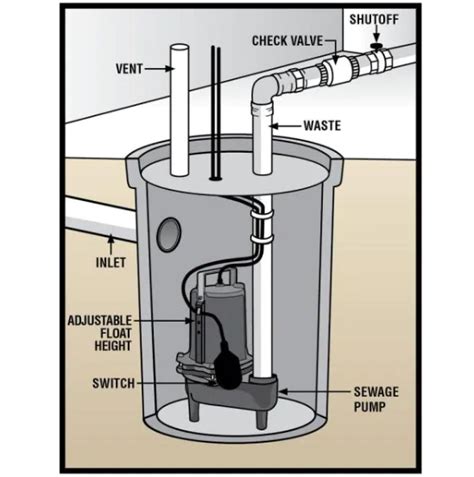 SHUTOFF

CHECK VALVE

VENT

WASTE

INLET

ADJUSTABLE FLOAT HEIGHT

SWITCH

SEWAGE PUMP