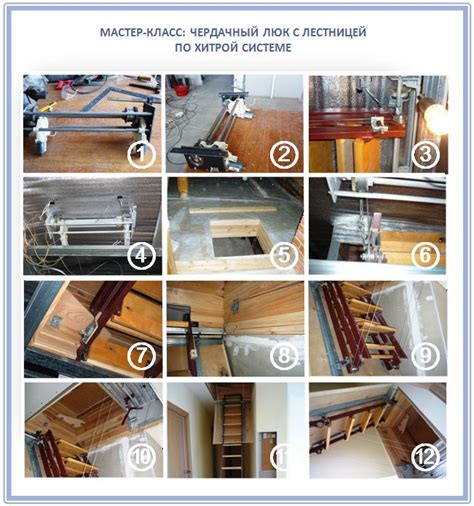 МАСТЕР-КЛАСС: ЧЕРДАЧНЫЙ ЛЮК С ЛЕСТНИЦЕЙ ПО ХИТРОЙ СИСТЕМЕ

1

2

3

4

5

6

7

8

9

10

11

12