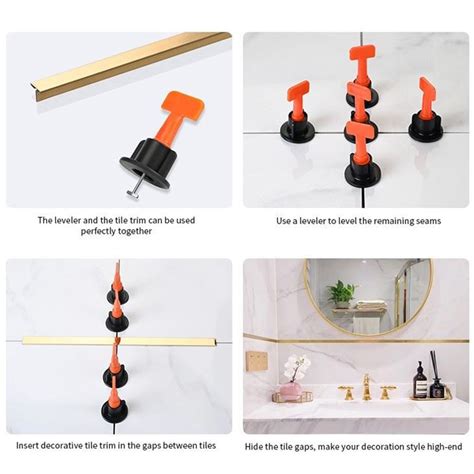 The leveler and the tile trim can be used perfectly together

Use a leveler to level the remaining seams

Insert decorative tile trim in the gaps between tiles

Hide the tile gaps, make your decoration style high-end