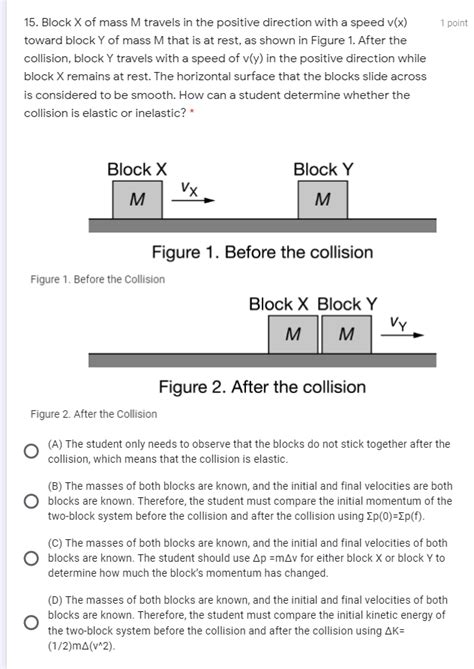 15. Block X of mass M travels in the positive direction with a speed v(x) toward block Y of mass M that is at rest, as shown in Figure 1. After the collision, block Y travels with a speed of v(y) in the positive direction while block X remains at rest. The horizontal surface that the blocks slide across is considered to be smooth. How can a student determine whether the collision is elastic or inelastic? *

1 point

Block X
M
$v_X$
Block Y
M
Figure 1. Before the collision

Figure 1. Before the Collision

Block X Block Y
M M
$v_Y$
Figure 2. After the collision

Figure 2. After the Collision

(A) The student only needs to observe that the blocks do not stick together after the collision, which means that the collision is elastic.

(B) The masses of both blocks are known, and the initial and final velocities are both blocks are known. Therefore, the student must compare the initial momentum of the two-block system before the collision and after the collision using Σp(0)=Σp(f).

(C) The masses of both blocks are known, and the initial and final velocities of both blocks are known. The student should use Δp =mΔv for either block X or block Y to determine how much the block's momentum has changed.

(D) The masses of both blocks are known, and the initial and final velocities of both blocks are known. Therefore, the student must compare the initial kinetic energy of the two-block system before the collision and after the collision using ΔK= (1/2)mΔ(v^2).