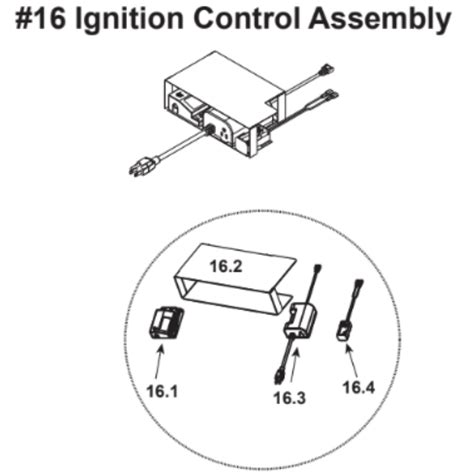 #16 Ignition Control Assembly

16.2

16.1

16.3

16.4