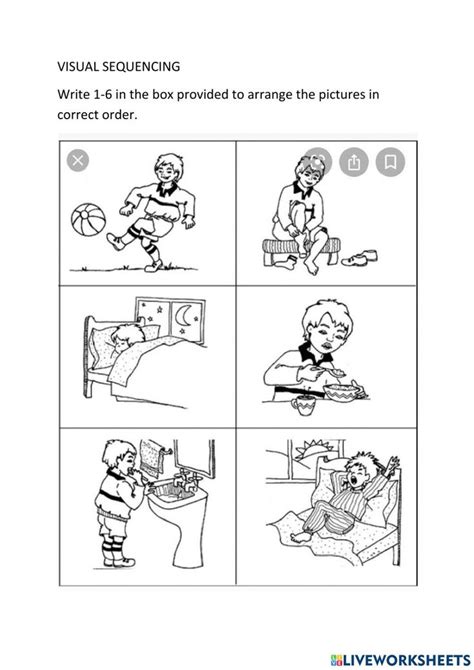 VISUAL SEQUENCING

Write 1-6 in the box provided to arrange the pictures in correct order.

LIVEWORKSHEETS