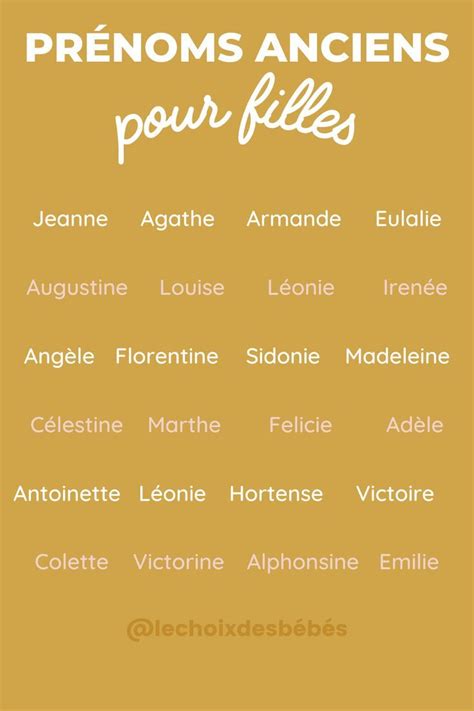 PRÉNOMS ANCIENS
pour filles

Jeanne Agathe Armande Eulalie

Augustine Louise Léonie Irenée

Angèle Florentine Sidonie Madeleine

Célestine Marthe Felicie Adèle

Antoinette Léonie Hortense Victoire

Colette Victorine Alphonsine Emilie

@lechoixdesbébés