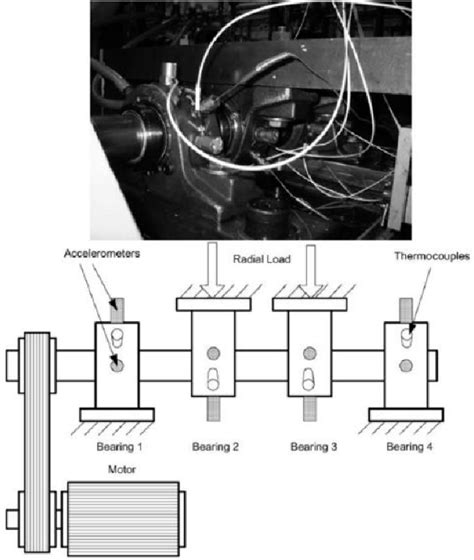 Accelerometers

Radial Load

Thermocouples

Bearing 1

Bearing 2

Bearing 3

Bearing 4

Motor