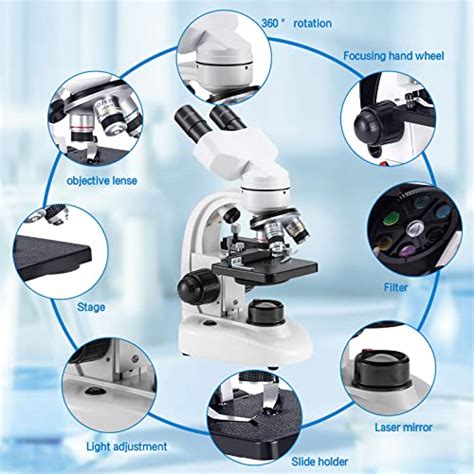 360 ° rotation

Focusing hand wheel

objective lense

Filter

Stage

Laser mirror

Light adjustment

Slide holder