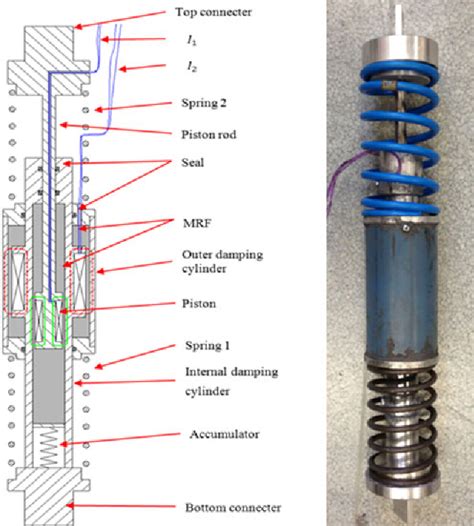 Top connecter

$I_1$

$I_2$

Spring 2

Piston rod

Seal

MRF

Outer damping cylinder

Piston

Spring 1

Internal damping cylinder

Accumulator

Bottom connecter