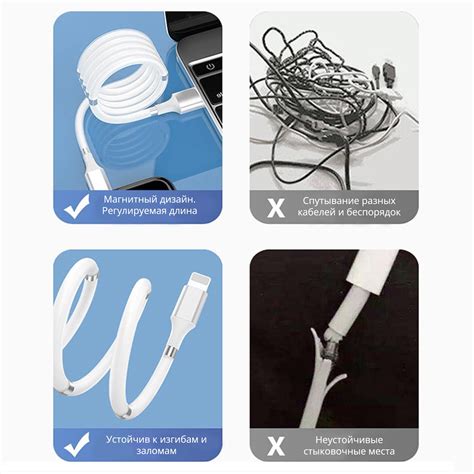 Магнитный дизайн. Регулируемая длина

X Спутывание разных кабелей и беспорядок

Устойчив к изгибам и заломам

X Неустойчивые стыковочные места