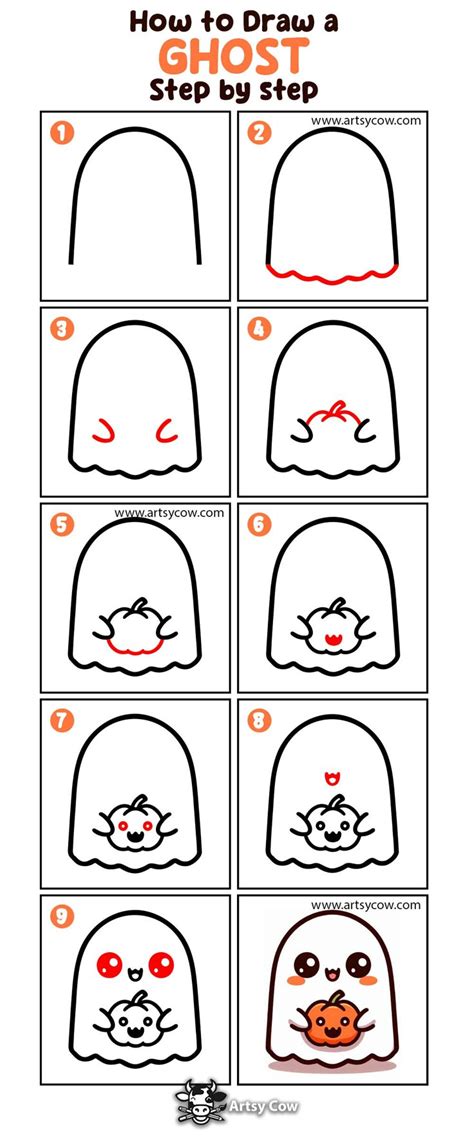 How to Draw a
GHOST
Step by step

1

2
www.artsycow.com

3

4

5
www.artsycow.com

6

7

8

9

www.artsycow.com

Artsy Cow