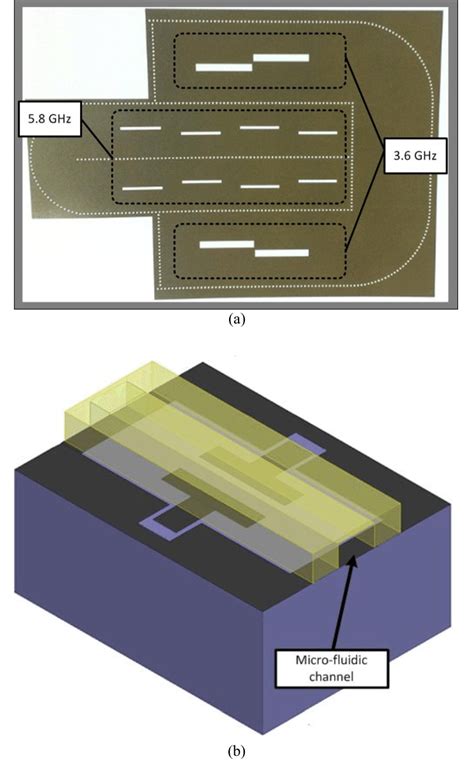 5.8 GHz

3.6 GHz

(a)

Micro-fluidic channel

(b)