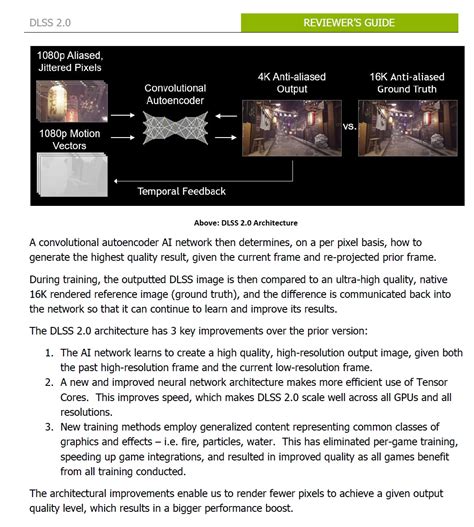 DLSS 2.0

REVIEWER'S GUIDE

1080p Aliased, Jittered Pixels

1080p Motion Vectors

Convolutional Autoencoder

4K Anti-aliased Output

vs.

16K Anti-aliased Ground Truth

Temporal Feedback

Above: DLSS 2.0 Architecture

A convolutional autoencoder AI network then determines, on a per pixel basis, how to generate the highest quality result, given the current frame and re-projected prior frame.

During training, the outputted DLSS image is then compared to an ultra-high quality, native 16K rendered reference image (ground truth), and the difference is communicated back into the network so that it can continue to learn and improve its results.

The DLSS 2.0 architecture has 3 key improvements over the prior version:

1. The AI network learns to create a high quality, high-resolution output image, given both the past high-resolution frame and the current low-resolution frame.
2. A new and improved neural network architecture makes more efficient use of Tensor Cores. This improves speed, which makes DLSS 2.0 scale well across all GPUs and all resolutions.
3. New training methods employ generalized content representing common classes of graphics and effects – i.e. fire, particles, water. This has eliminated per-game training, speeding up game integrations, and resulted in improved quality as all games benefit from all training conducted.

The architectural improvements enable us to render fewer pixels to achieve a given output quality level, which results in a bigger performance boost.