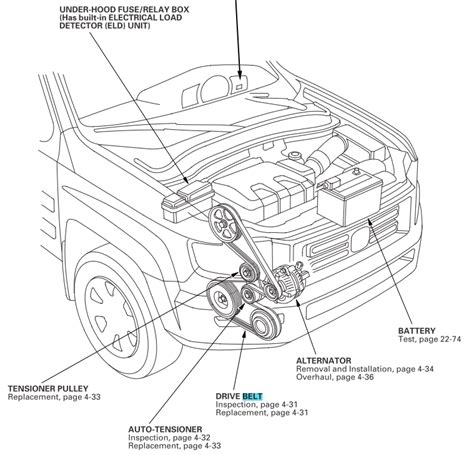 UNDER-HOOD FUSE/RELAY BOX
(Has built-in ELECTRICAL LOAD DETECTOR (ELD) UNIT)

BATTERY
Test, page 22-74

ALTERNATOR
Removal and Installation, page 4-34
Overhaul, page 4-36

TENSIONER PULLEY
Replacement, page 4-33

DRIVE BELT
Inspection, page 4-31
Replacement, page 4-31

AUTO-TENSIONER
Inspection, page 4-32
Replacement, page 4-33