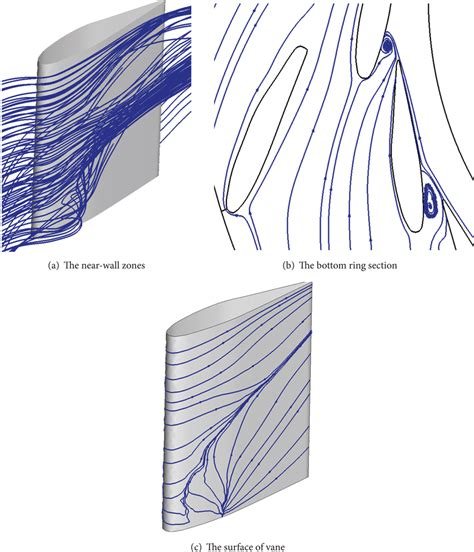 (a) The near-wall zones

(b) The bottom ring section

(c) The surface of vane