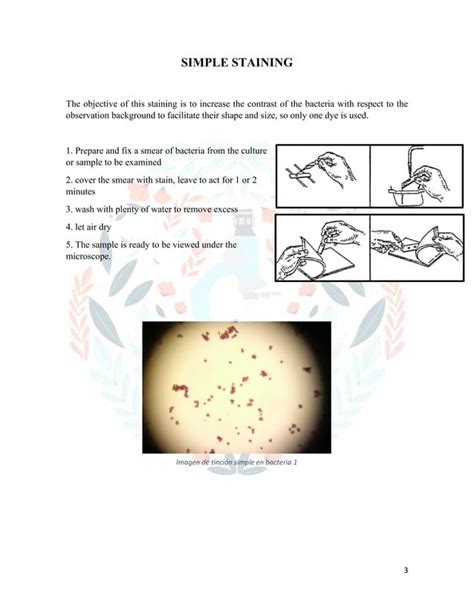 SIMPLE STAINING

The objective of this staining is to increase the contrast of the bacteria with respect to the observation background to facilitate their shape and size, so only one dye is used.

1. Prepare and fix a smear of bacteria from the culture or sample to be examined

2. cover the smear with stain, leave to act for 1 or 2 minutes

3. wash with plenty of water to remove excess

4. let air dry

5. The sample is ready to be viewed under the microscope.

Imagen de tinción simple en bacteria 1

3