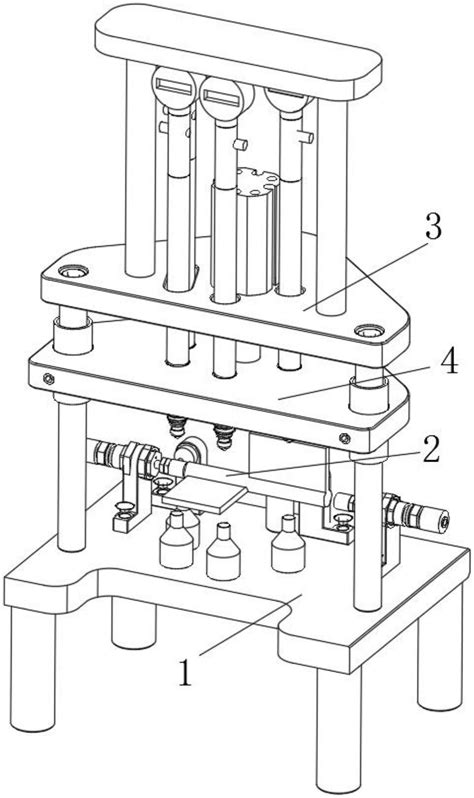 3
4
2
1