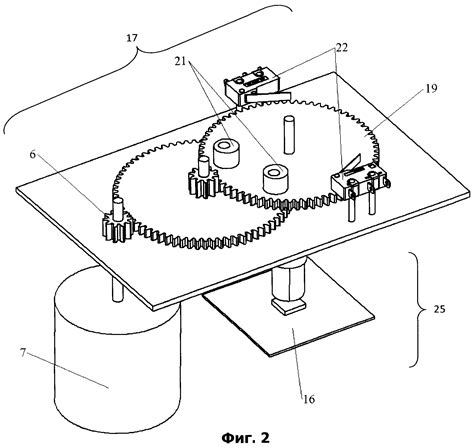 17
21
22
19
6
25
7
16
Фиг. 2