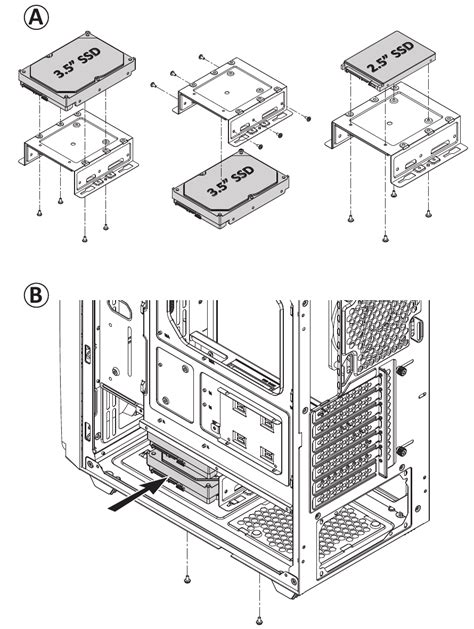 A

3.5" SSD

3.5" SSD

2.5" SSD

B