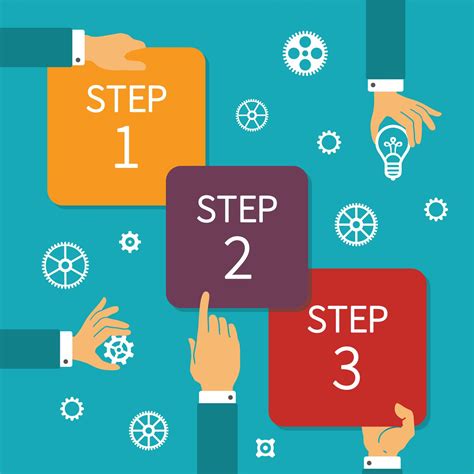 STEP
1

STEP
2

STEP
3