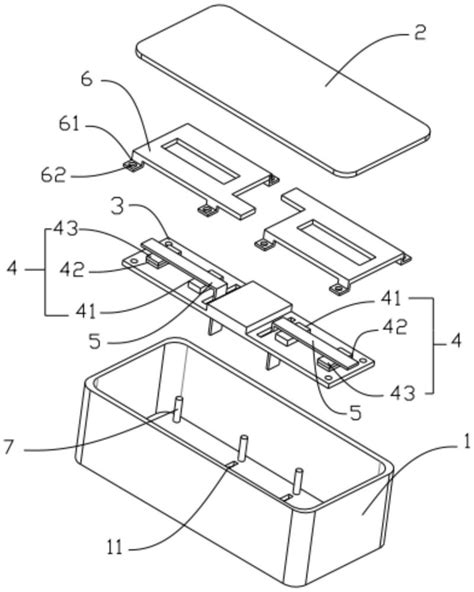 2
6
61
62
3
43
4
42
41
5
41
42
4
43
5
7
1
11