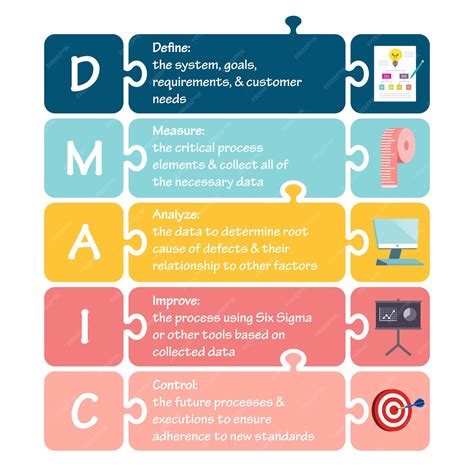 D

Define:
the system, goals, requirements, & customer needs

M

Measure:
the critical process elements & collect all of the necessary data

A

Analyze:
the data to determine root cause of defects & their relationship to other factors

I

Improve:
the process using Six Sigma or other tools based on collected data

C

Control:
the future processes & executions to ensure adherence to new standards