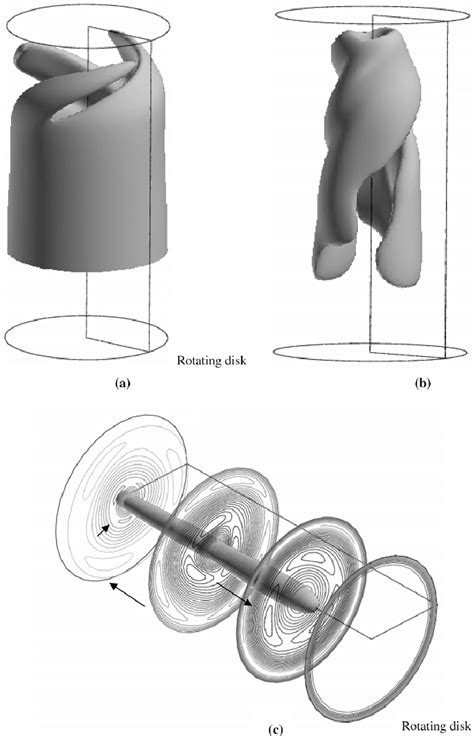 Rotating disk

(a)

(b)

(c)

Rotating disk