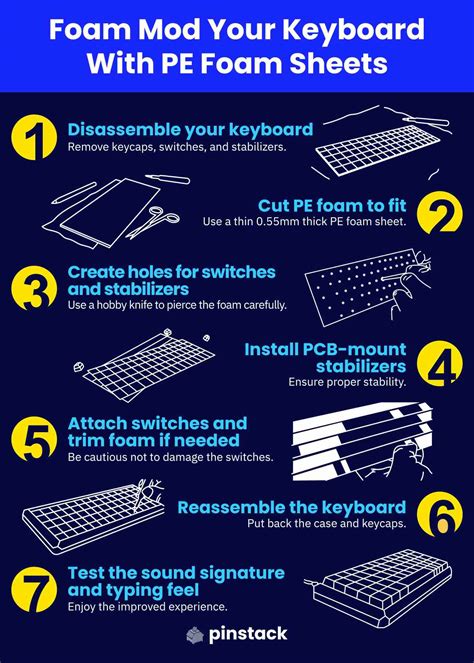 Foam Mod Your Keyboard With PE Foam Sheets

1
Disassemble your keyboard
Remove keycaps, switches, and stabilizers.

2
Cut PE foam to fit
Use a thin 0.55mm thick PE foam sheet.

3
Create holes for switches and stabilizers
Use a hobby knife to pierce the foam carefully.

4
Install PCB-mount stabilizers
Ensure proper stability.

5
Attach switches and trim foam if needed
Be cautious not to damage the switches.

6
Reassemble the keyboard
Put back the case and keycaps.

7
Test the sound signature and typing feel
Enjoy the improved experience.

pinstack