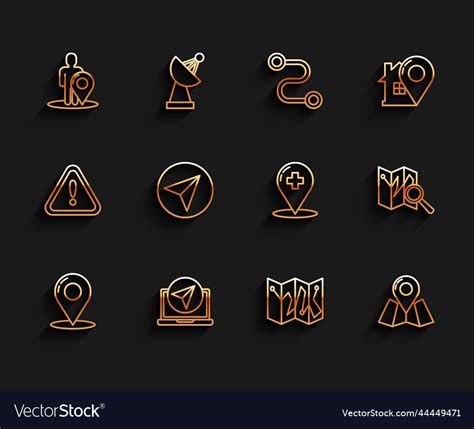 VectorStock®

VectorStock.com/44449471